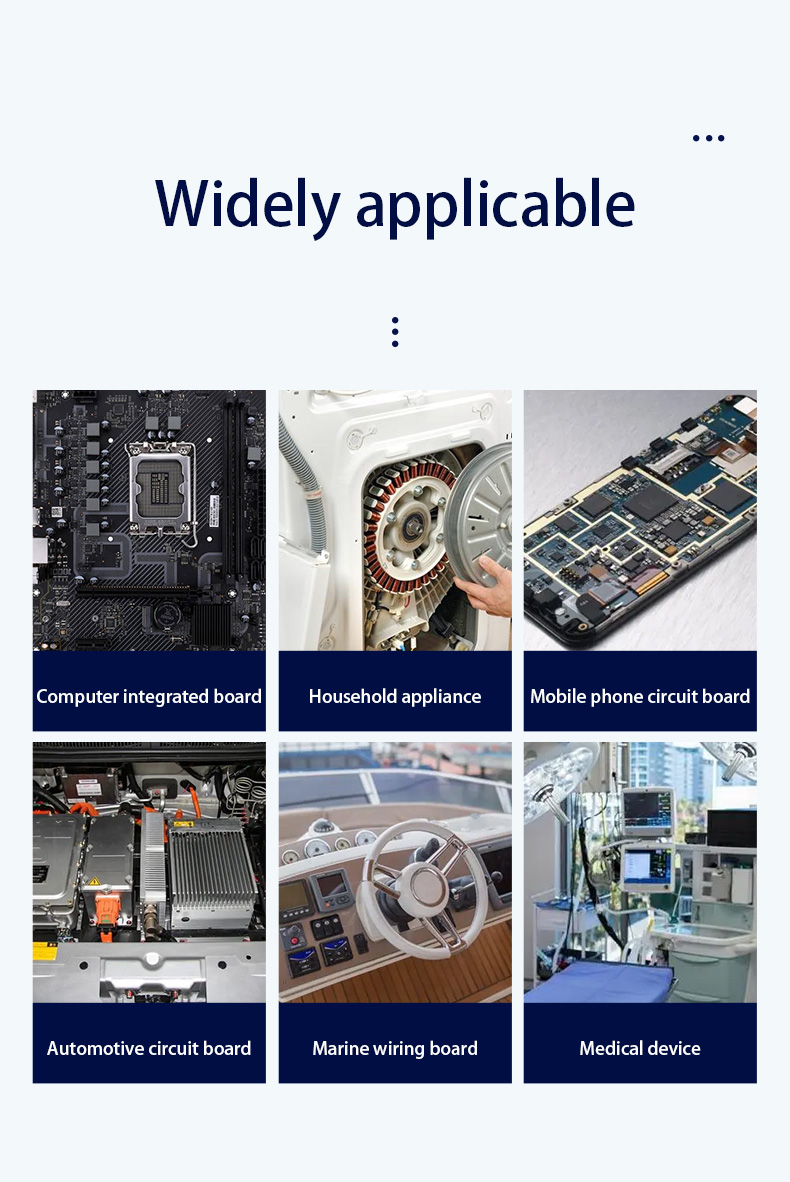 Widely applicable

Computer integrated board

Household appliance

Mobile phone circuit board

Automotive circuit board

Marine wiring board

Medical device