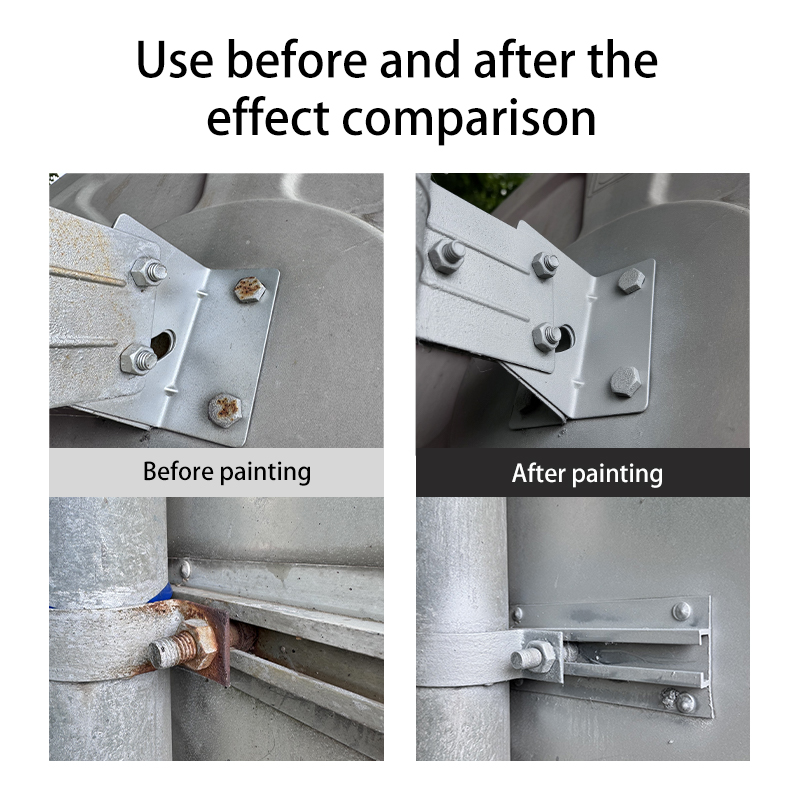 Use before and after the effect comparison

Before painting

After painting